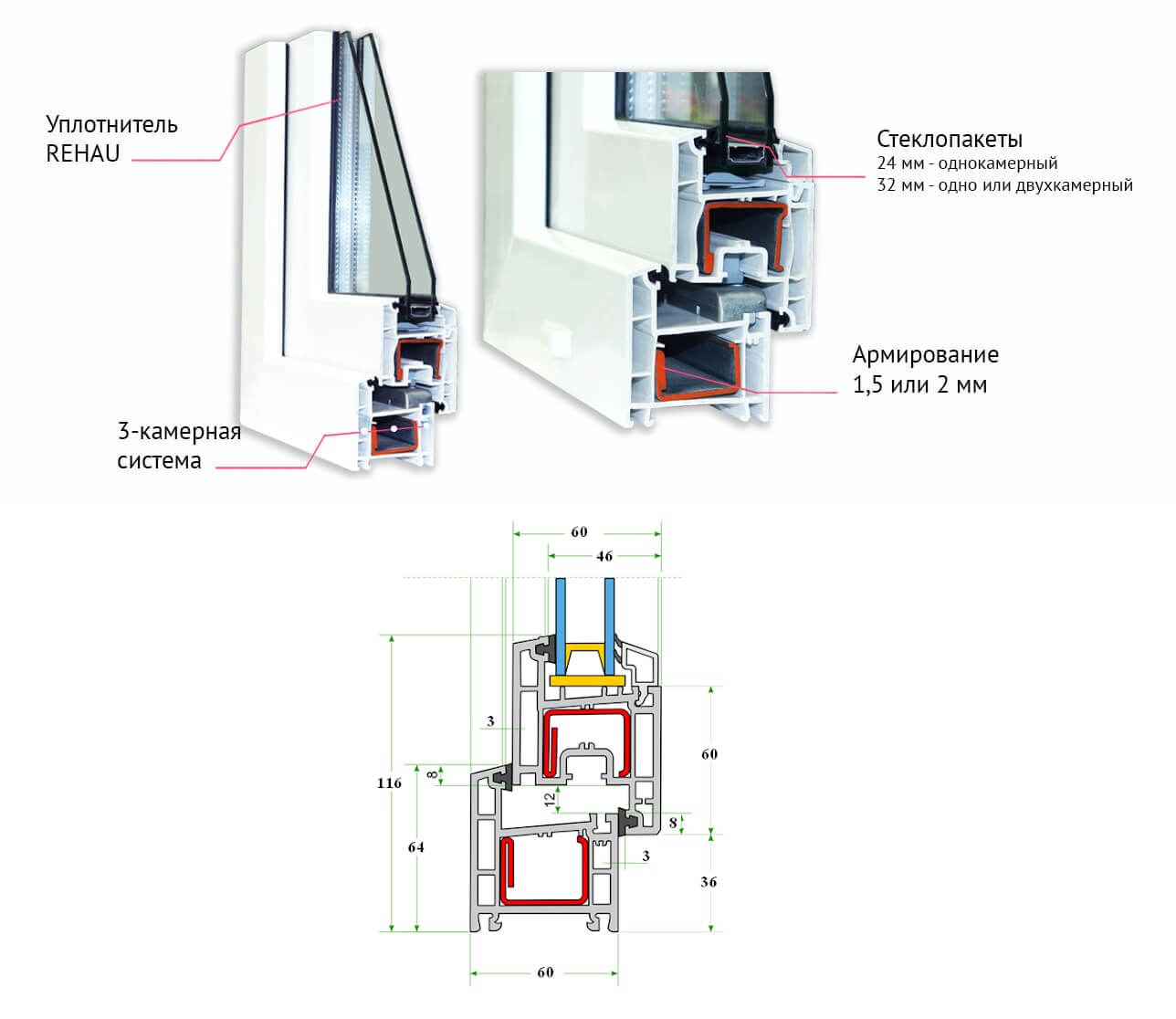 Уплотнитель REHAU

3-камерная система

Стеклопакеты
24 мм - однокамерный
32 мм - одно или двухкамерный

Армирование
1,5 или 2 мм

60
46
3
116
8
12
64
60
8
3
36
60